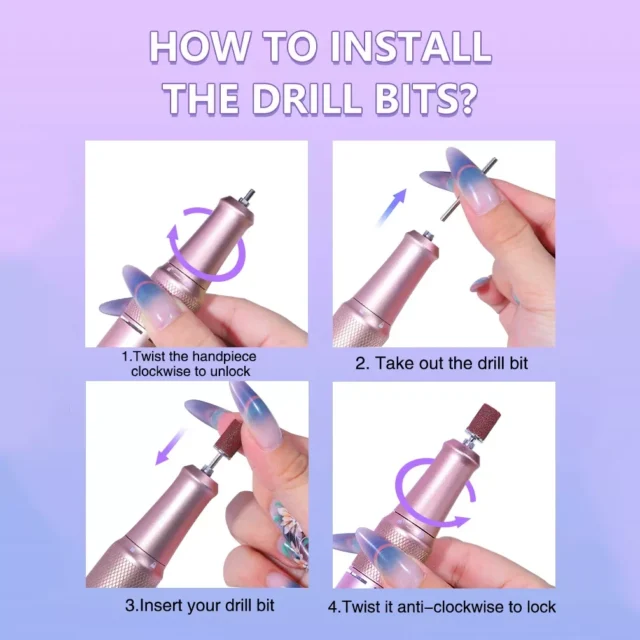 HOW TO INSTALL THE DRILL BITS?

1.Twist the handpiece clockwise to unlock

2. Take out the drill bit

3.Insert your drill bit

4.Twist it anti-clockwise to lock