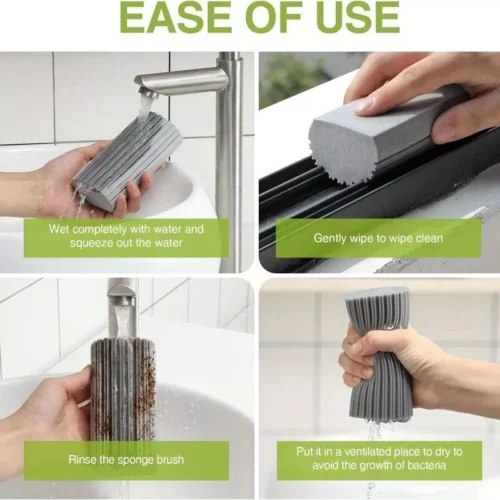 EASE OF USE

Wet completely with water and squeeze out the water

Gently wipe to wipe clean

Rinse the sponge brush

Put it in a ventilated place to dry to avoid the growth of bacteria