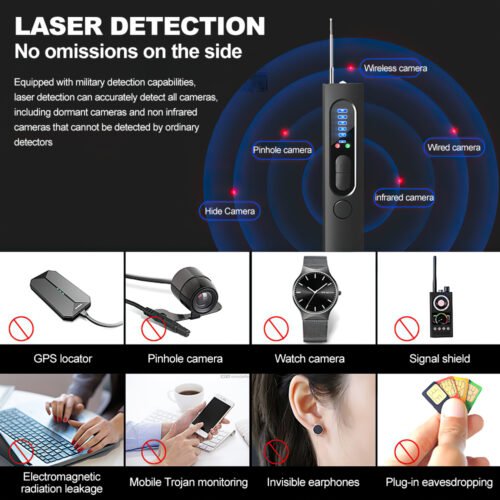 LASER DETECTION
No omissions on the side

Equipped with military detection capabilities, laser detection can accurately detect all cameras, including dormant cameras and non infrared cameras that cannot be detected by ordinary detectors

Wireless camera

Pinhole camera

Wired camera

infrared camera

Hide Camera

GPS locator

Pinhole camera

Watch camera

Signal shield

Electromagnetic radiation leakage

Mobile Trojan monitoring

Invisible earphones

Plug-in eavesdropping