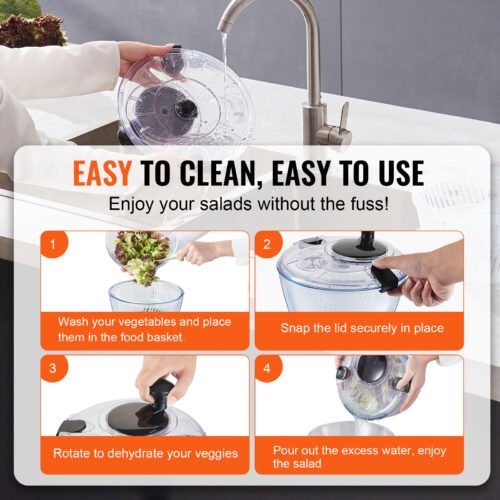 EASY TO CLEAN, EASY TO USE
Enjoy your salads without the fuss!

1
Wash your vegetables and place them in the food basket.

2
Snap the lid securely in place

3
Rotate to dehydrate your veggies

4
Pour out the excess water, enjoy the salad