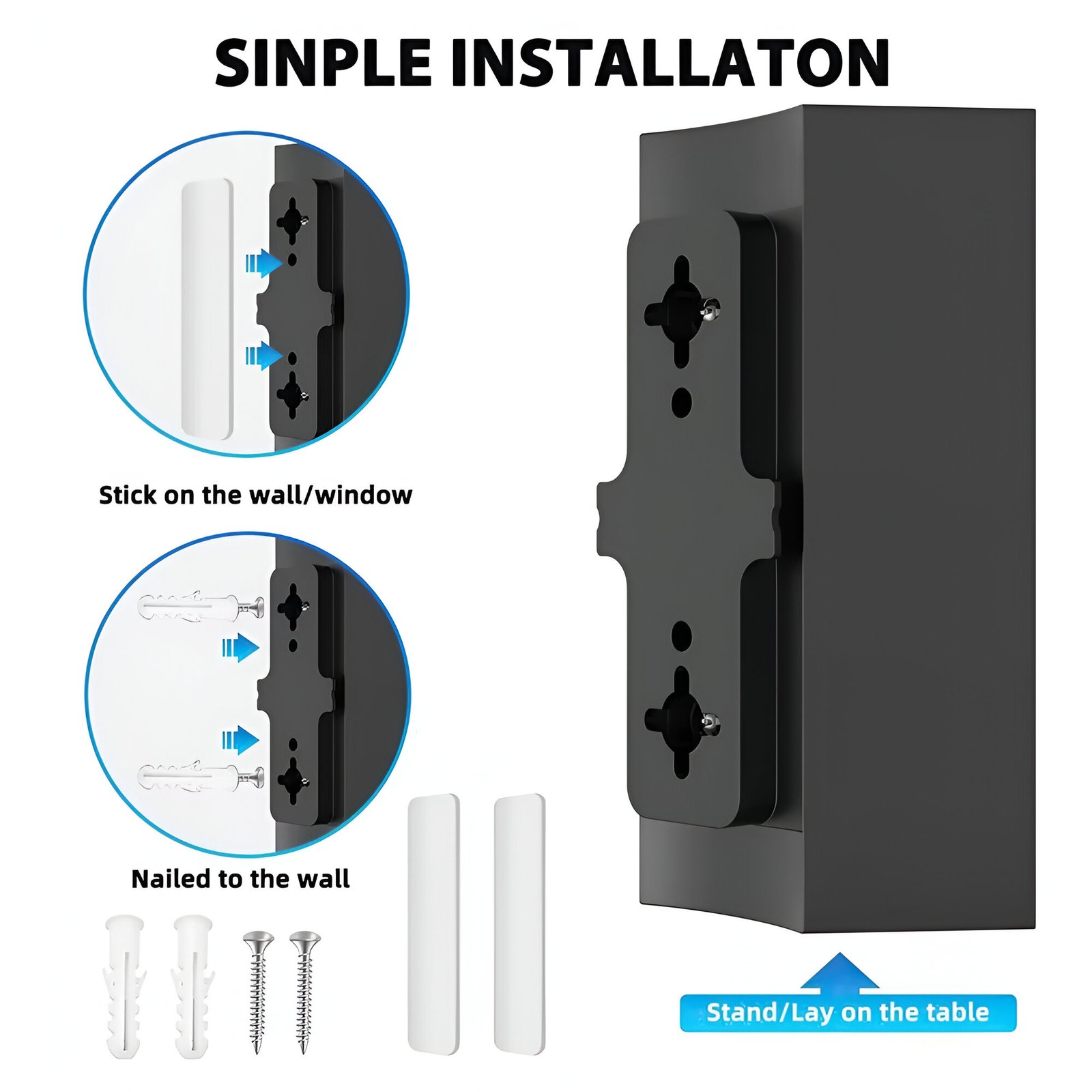 SINPLE INSTALLATON

Stick on the wall/window

Nailed to the wall

Stand/Lay on the table