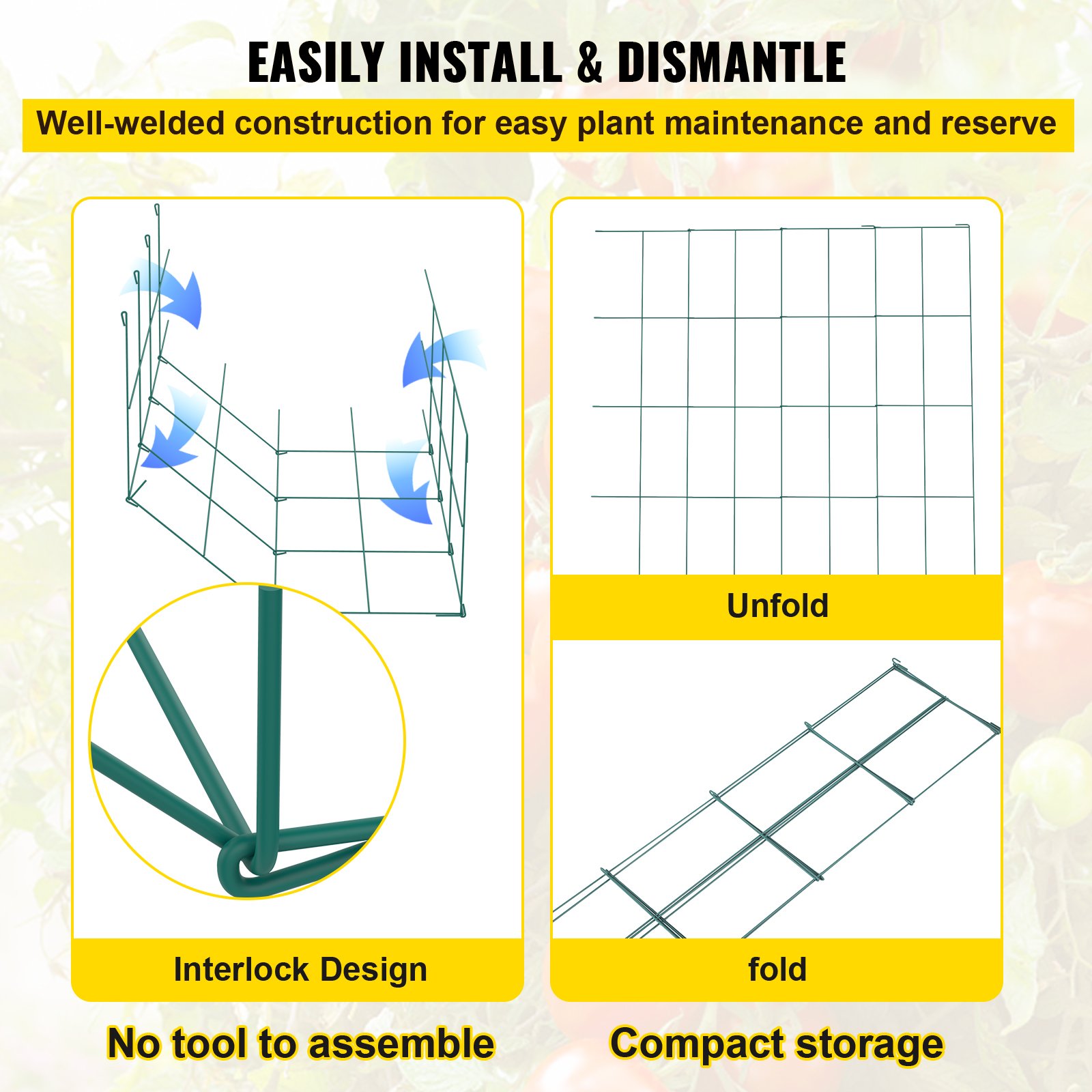 EASILY INSTALL & DISMANTLE

Well-welded construction for easy plant maintenance and reserve

Interlock Design

No tool to assemble

Unfold

fold

Compact storage