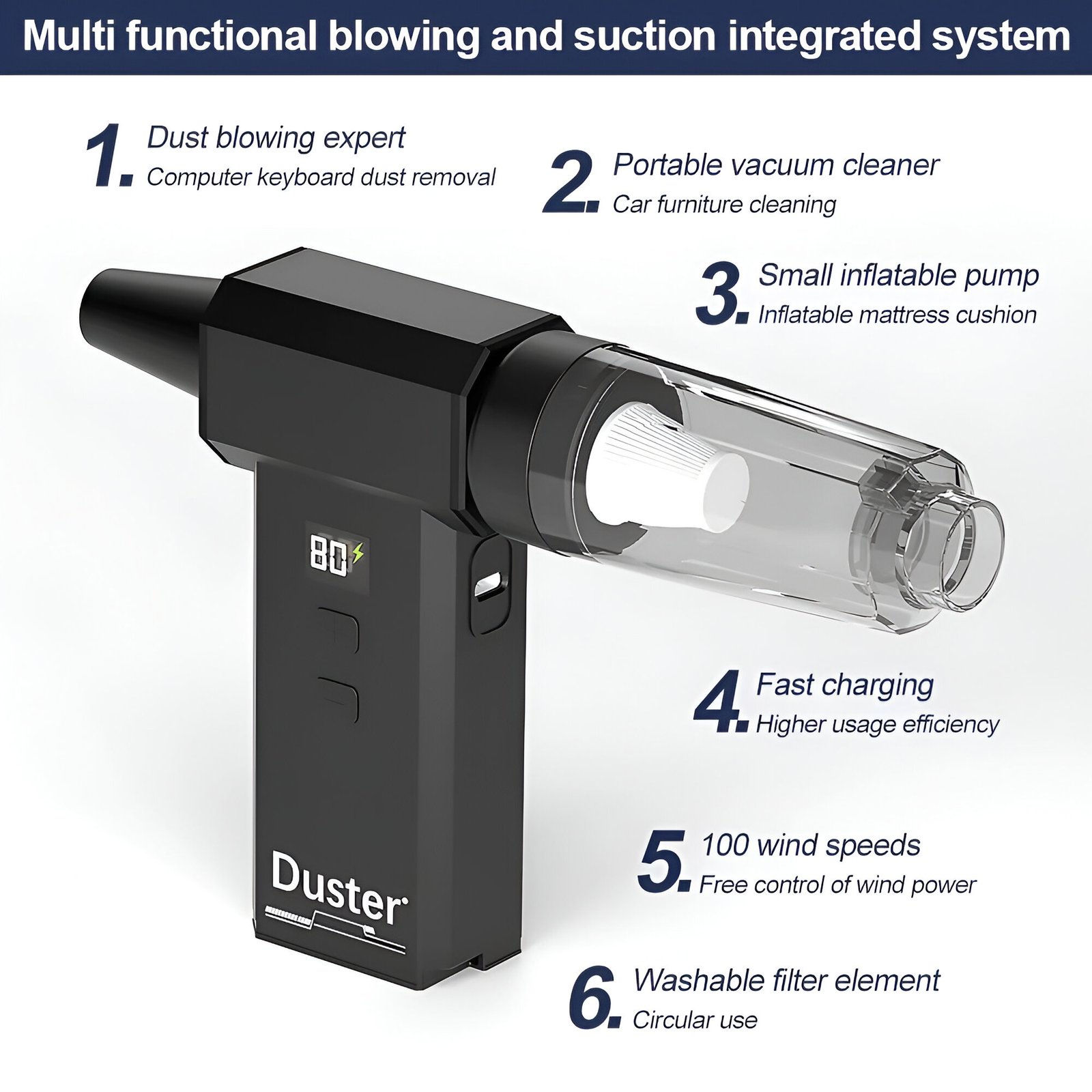 Multi functional blowing and suction integrated system

1. Dust blowing expert
Computer keyboard dust removal

2. Portable vacuum cleaner
Car furniture cleaning

3. Small inflatable pump
Inflatable mattress cushion

80

4. Fast charging
Higher usage efficiency

5. 100 wind speeds
Free control of wind power

Duster

6. Washable filter element
Circular use