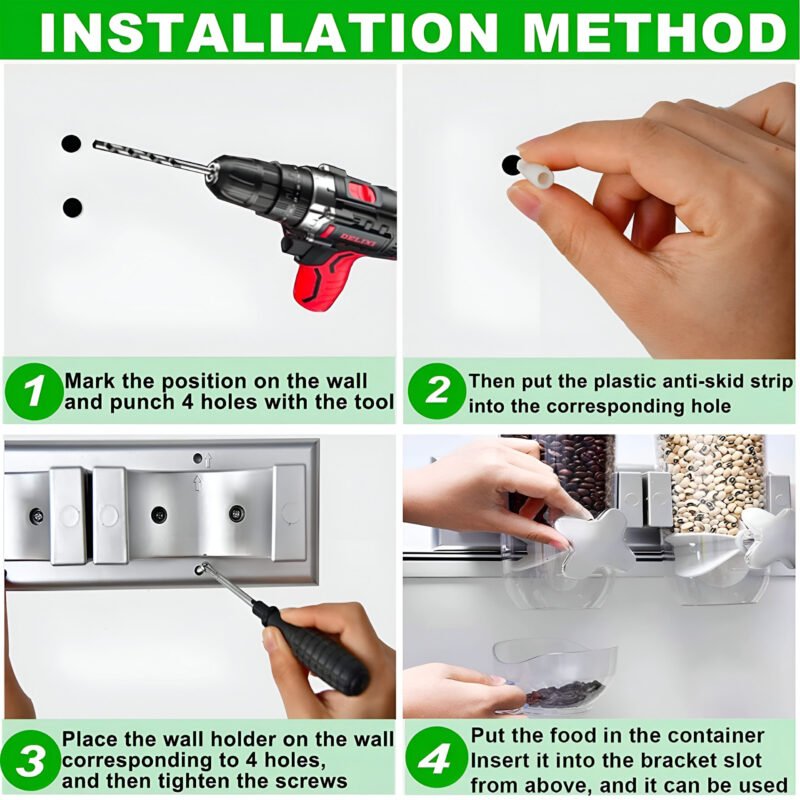 INSTALLATION METHOD

DELIXI

1 Mark the position on the wall and punch 4 holes with the tool

2 Then put the plastic anti-skid strip into the corresponding hole

3 Place the wall holder on the wall corresponding to 4 holes, and then tighten the screws

4 Put the food in the container Insert it into the bracket slot from above, and it can be used