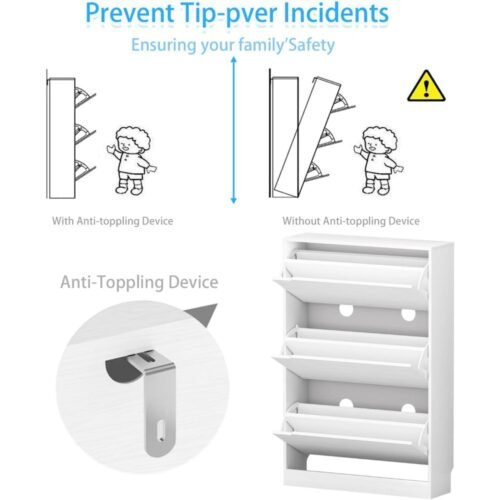 Prevent Tip-pver Incidents

Ensuring your family'Safety

With Anti-toppling Device

Without Anti-toppling Device

Anti-Toppling Device