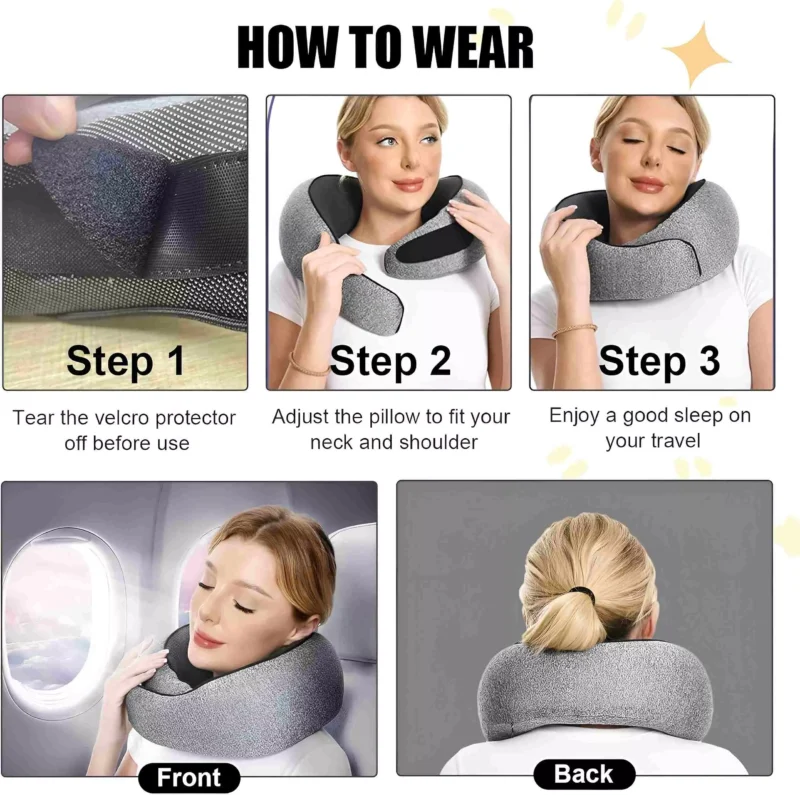 HOW TO WEAR

Step 1

Tear the velcro protector off before use

Step 2

Adjust the pillow to fit your neck and shoulder

Step 3

Enjoy a good sleep on your travel

Front

Back